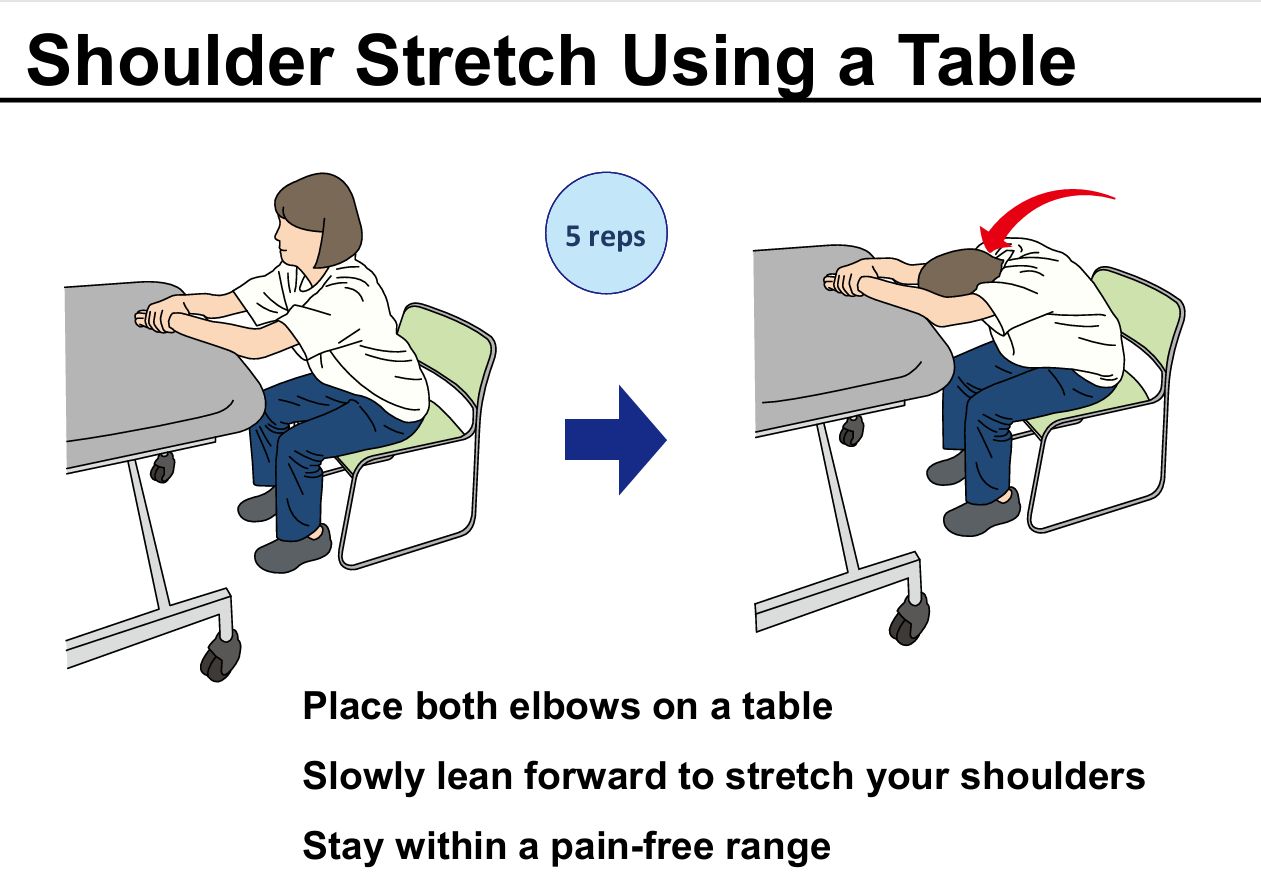 Shoulder Stretch Using a Table

5 reps

Place both elbows on a table

Slowly lean forward to stretch your shoulders

Stay within a pain-free range