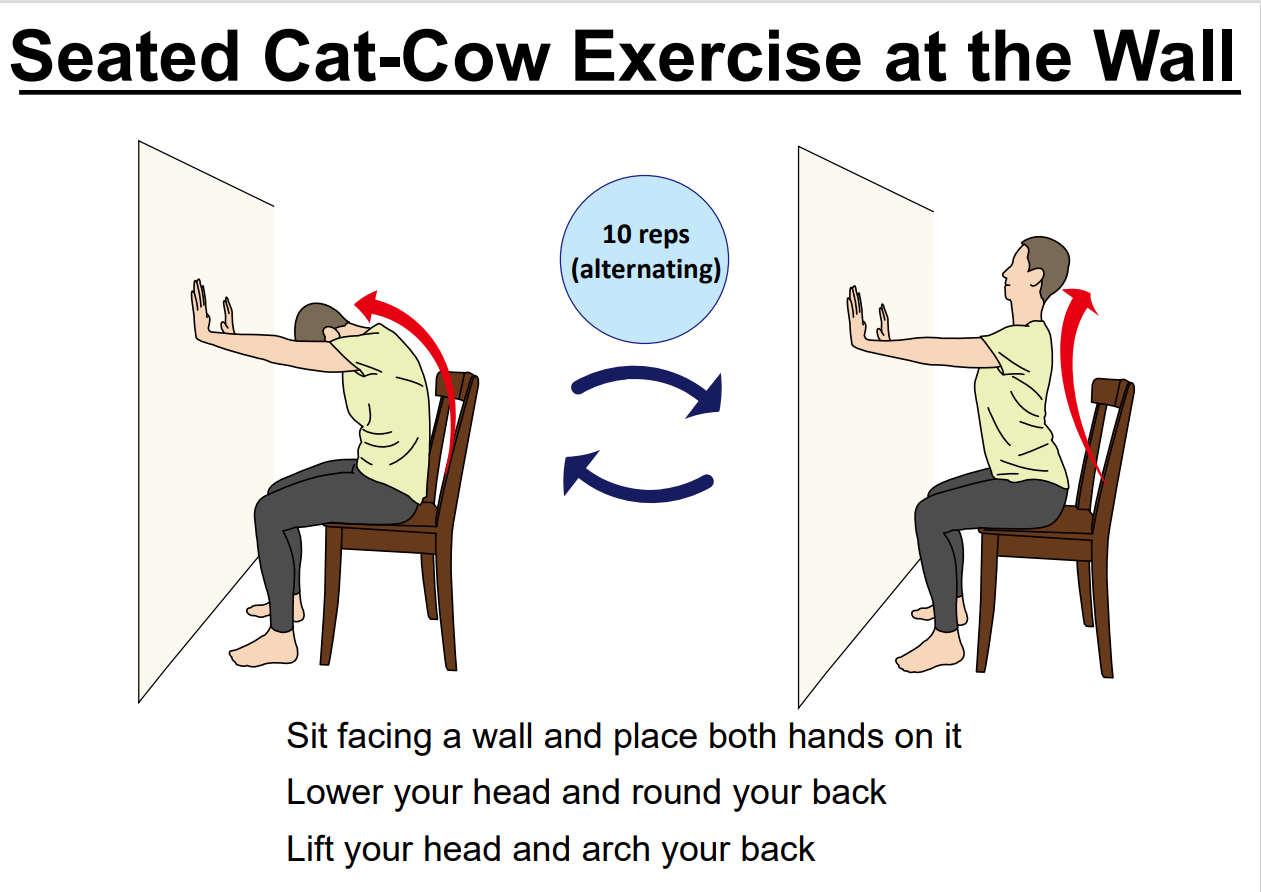 Seated Cat-Cow Exercise at the Wall

10 reps (alternating)

Sit facing a wall and place both hands on it
Lower your head and round your back
Lift your head and arch your back