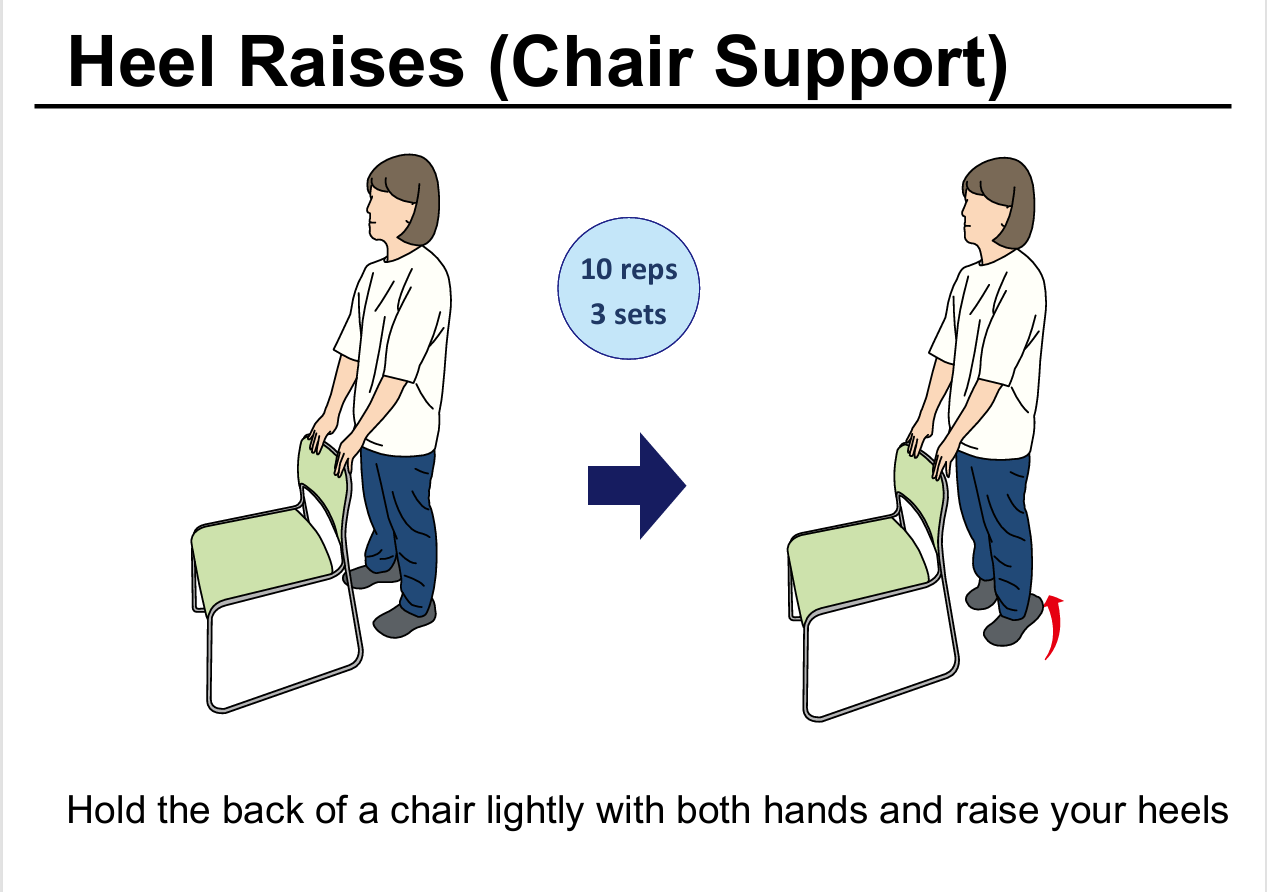 Heel Raises (Chair Support)

10 reps
3 sets

Hold the back of a chair lightly with both hands and raise your heels