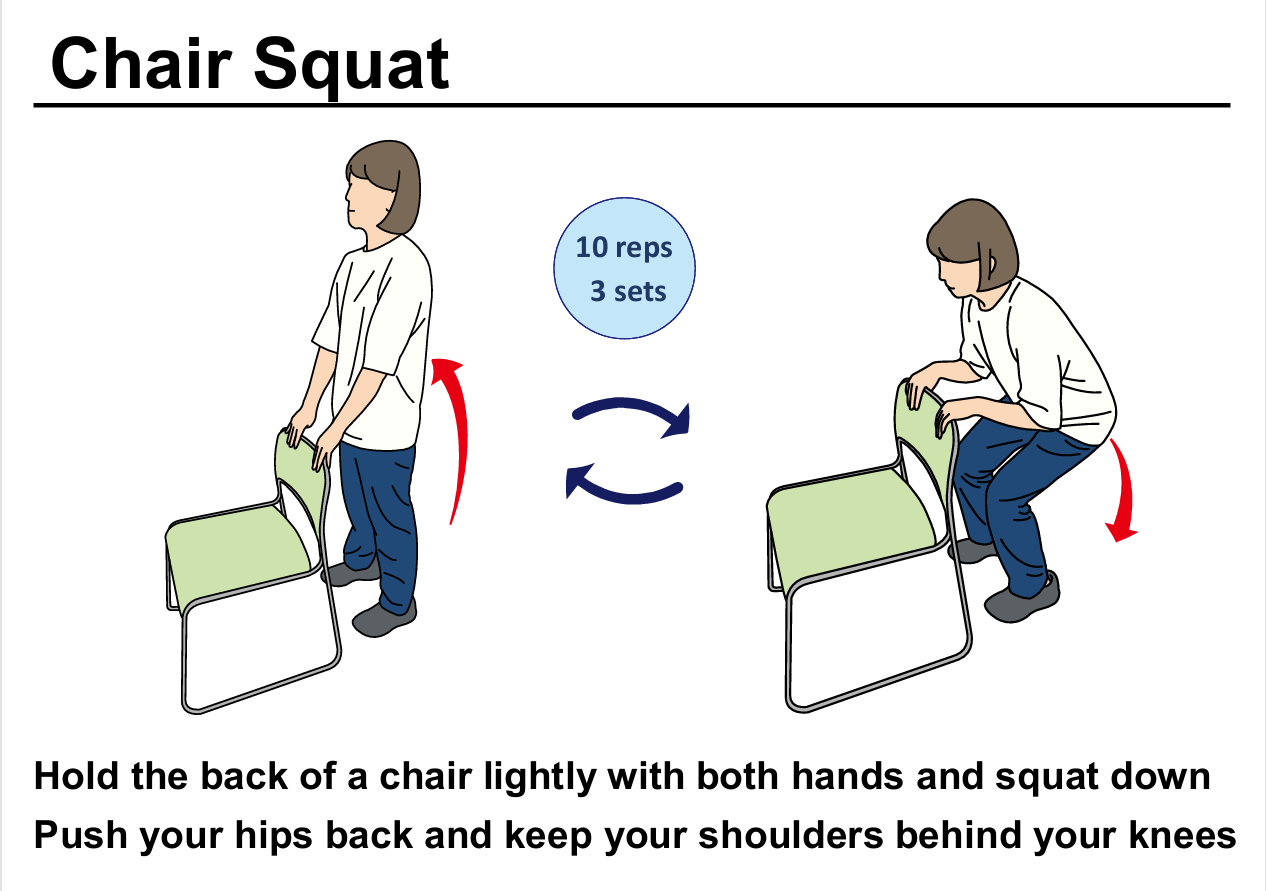 Chair Squat

10 reps
3 sets

Hold the back of a chair lightly with both hands and squat down
Push your hips back and keep your shoulders behind your knees