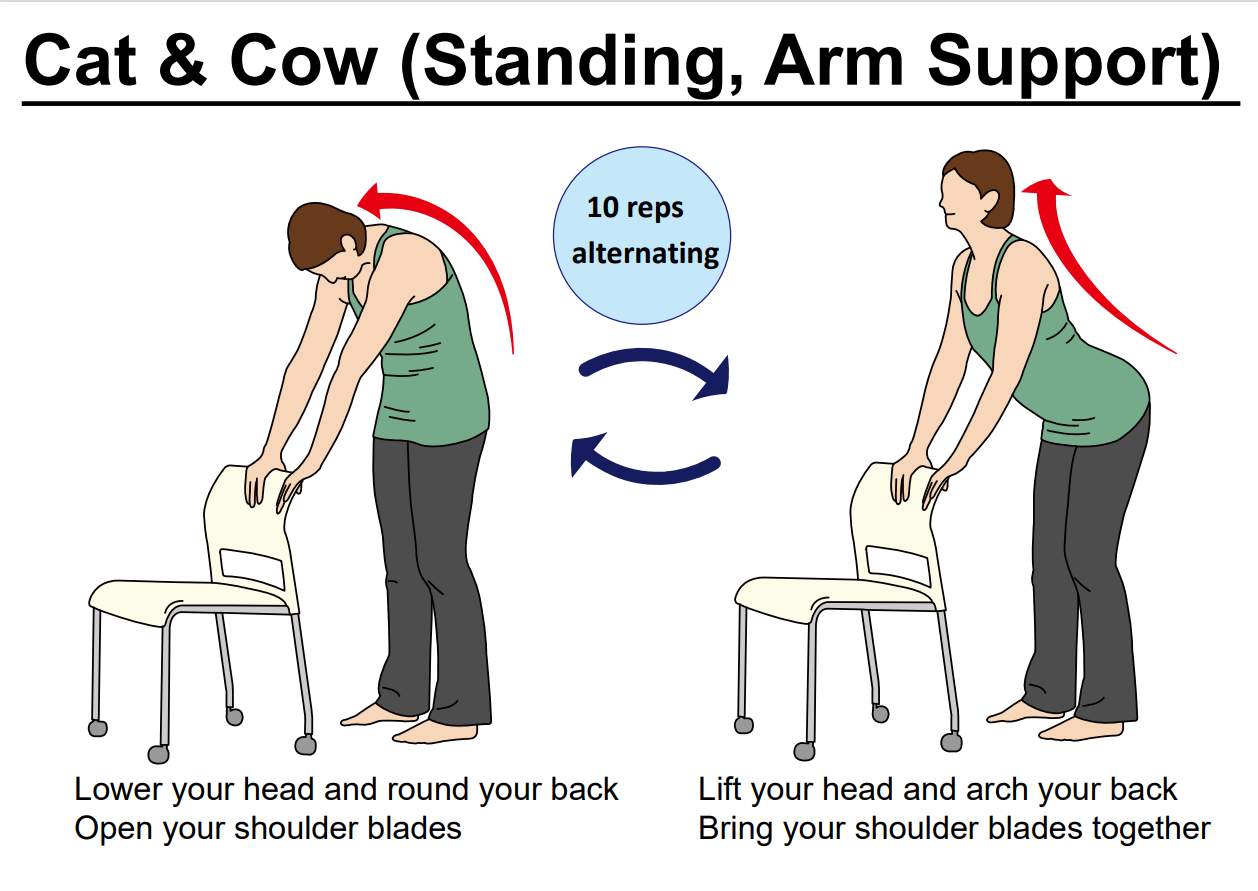 Cat & Cow (Standing, Arm Support)

10 reps alternating

Lower your head and round your back
Open your shoulder blades

Lift your head and arch your back
Bring your shoulder blades together