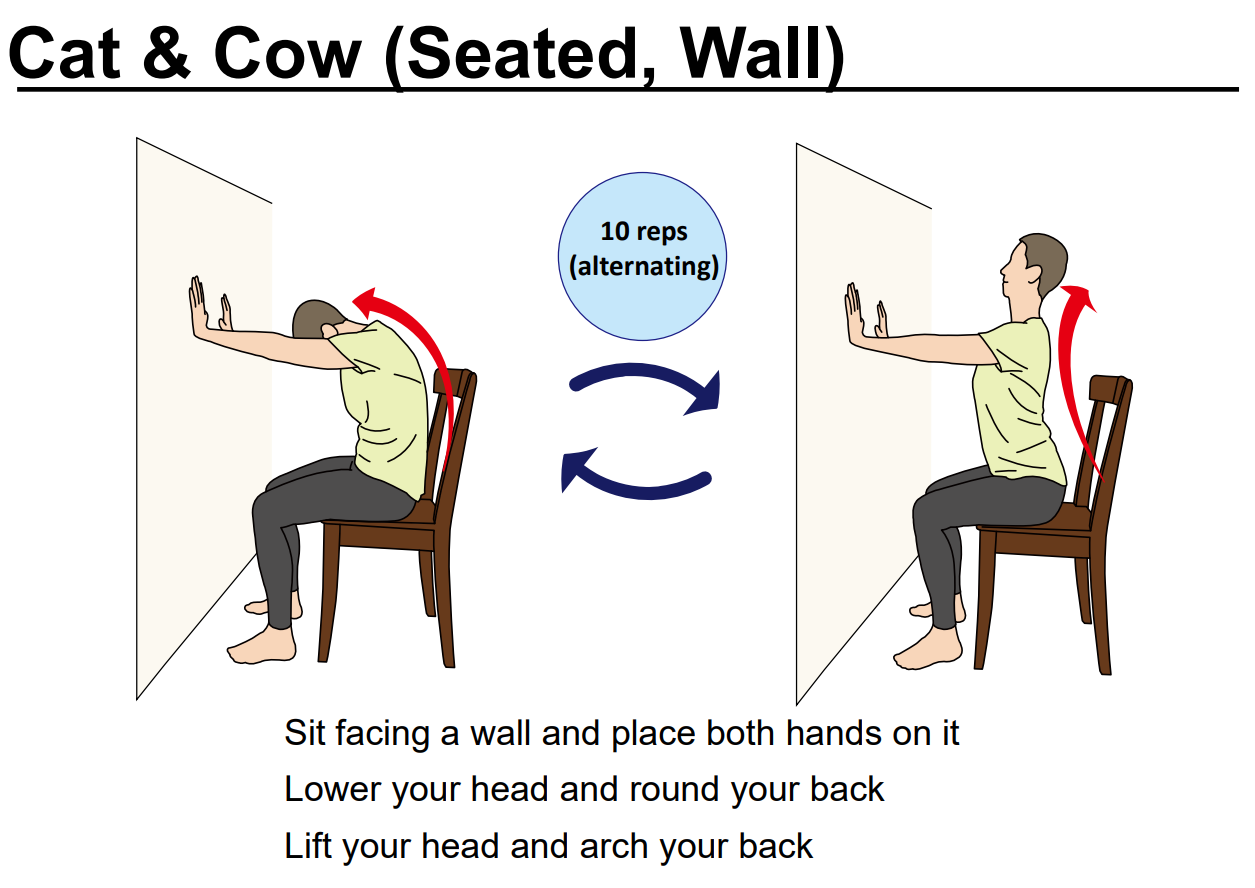 Cat & Cow (Seated, Wall)

10 reps (alternating)

Sit facing a wall and place both hands on it

Lower your head and round your back

Lift your head and arch your back