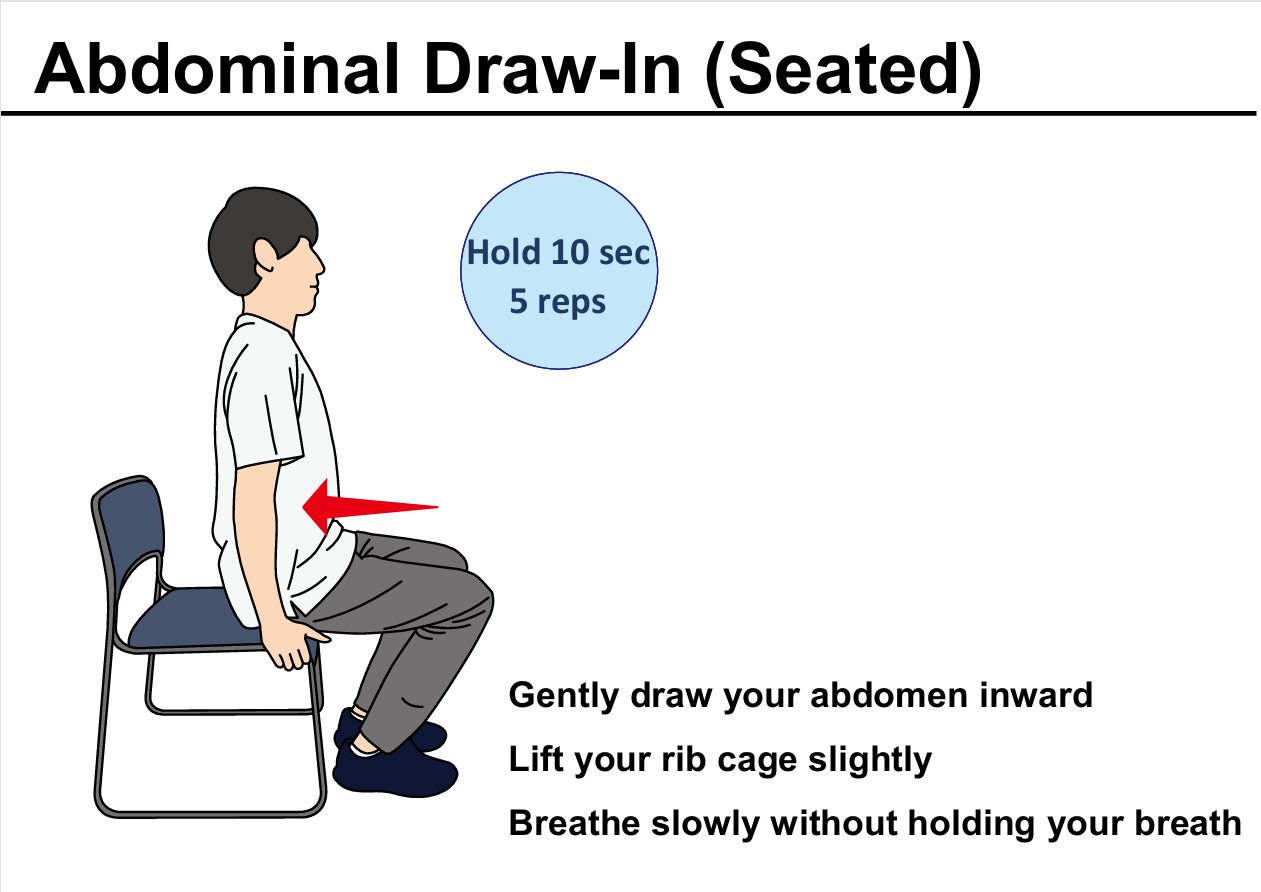 Abdominal Draw-In (Seated)

Hold 10 sec
5 reps

Gently draw your abdomen inward

Lift your rib cage slightly

Breathe slowly without holding your breath