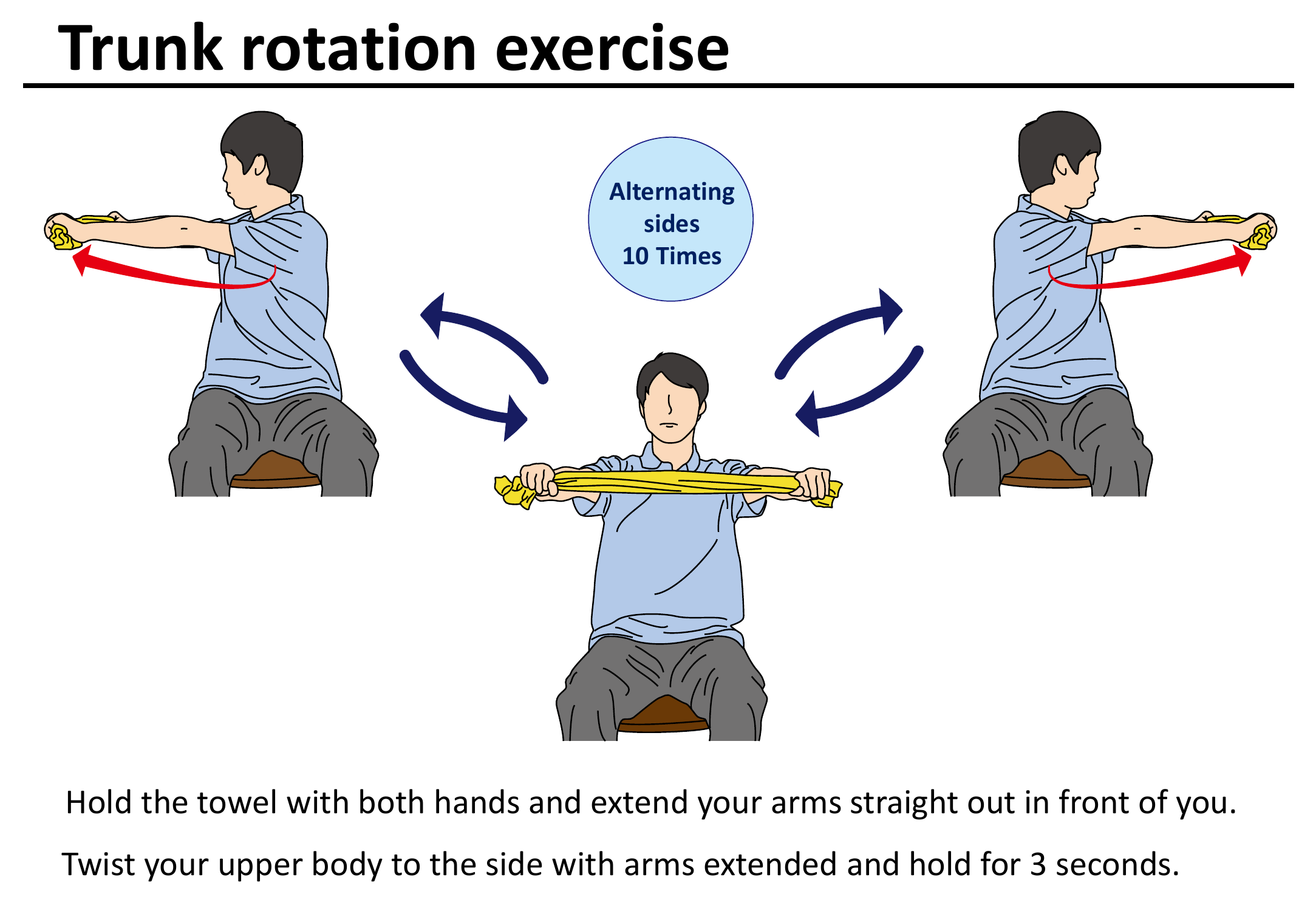 Trunk rotation exercise

Alternating sides 10 Times

Hold the towel with both hands and extend your arms straight out in front of you.

Twist your upper body to the side with arms extended and hold for 3 seconds.