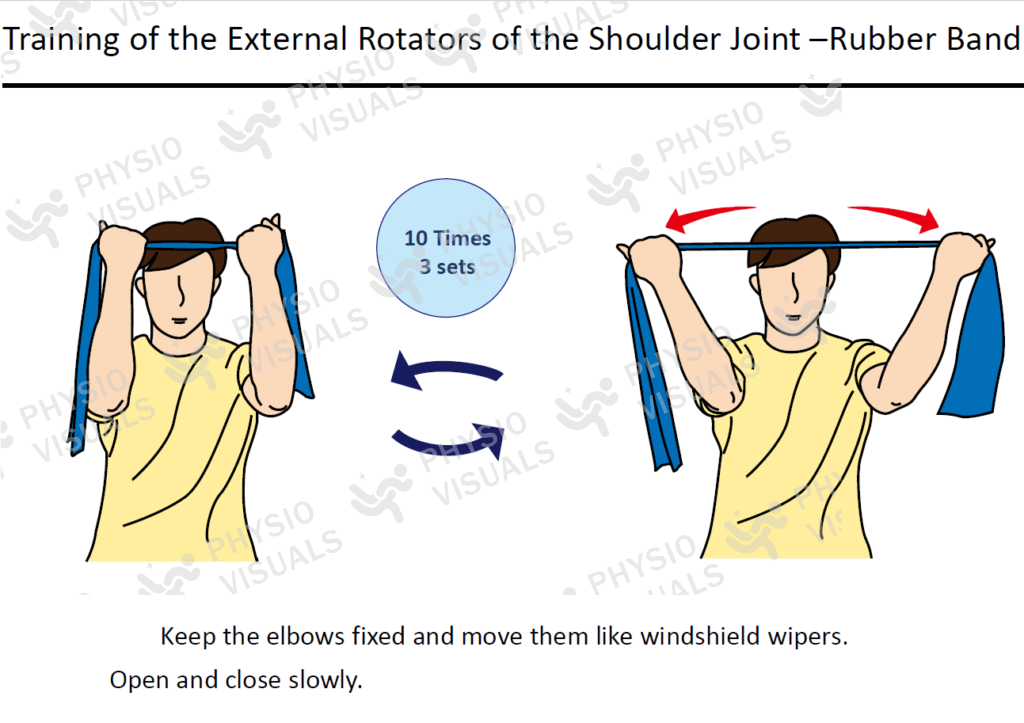 Training of the External Rotators of the Shoulder Joint –Rubber Band

10 Times
3 sets

Keep the elbows fixed and move them like windshield wipers.

Open and close slowly.

PHYSIO VISUALS