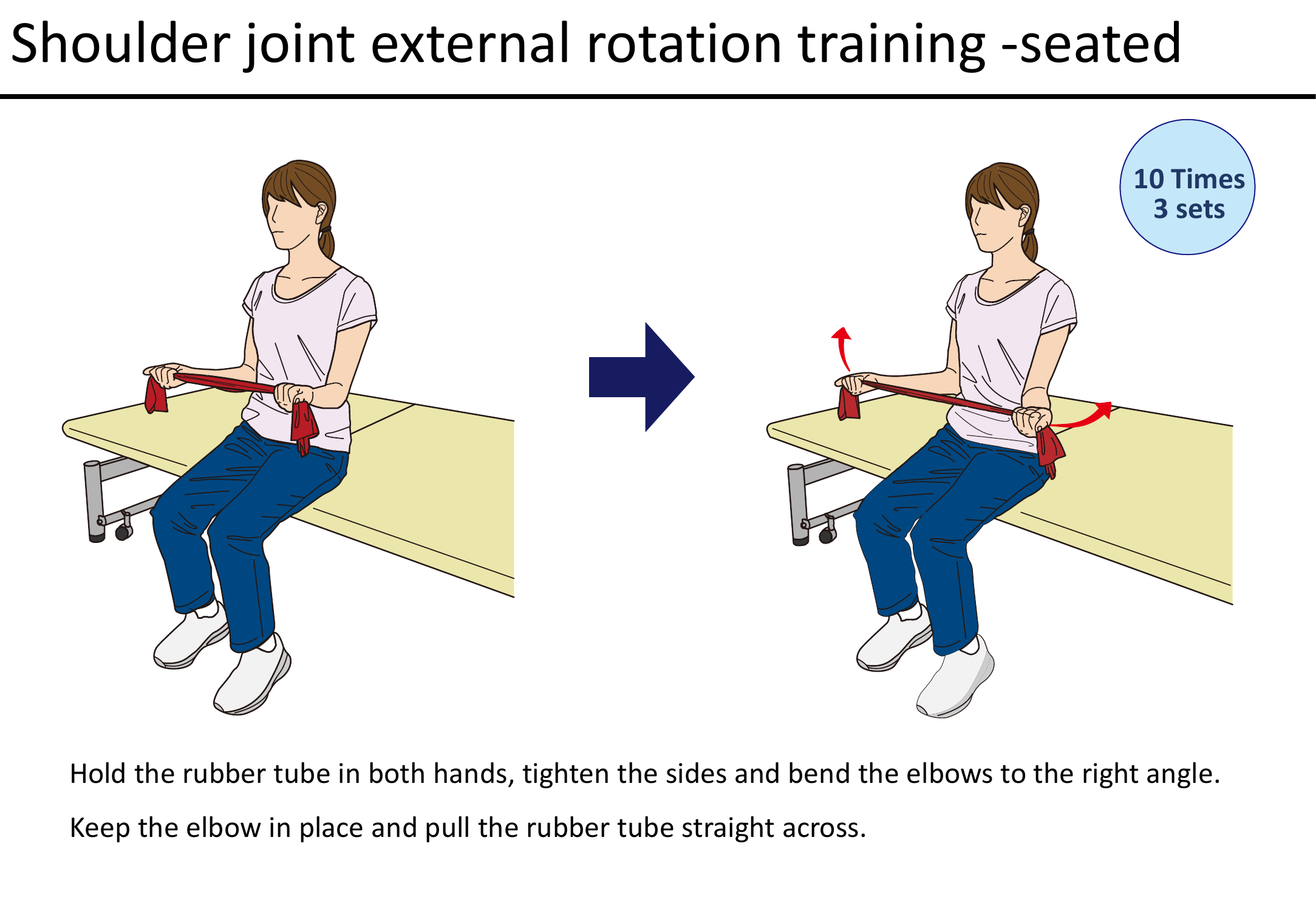 Shoulder joint external rotation training -seated

10 Times
3 sets

Hold the rubber tube in both hands, tighten the sides and bend the elbows to the right angle.

Keep the elbow in place and pull the rubber tube straight across.