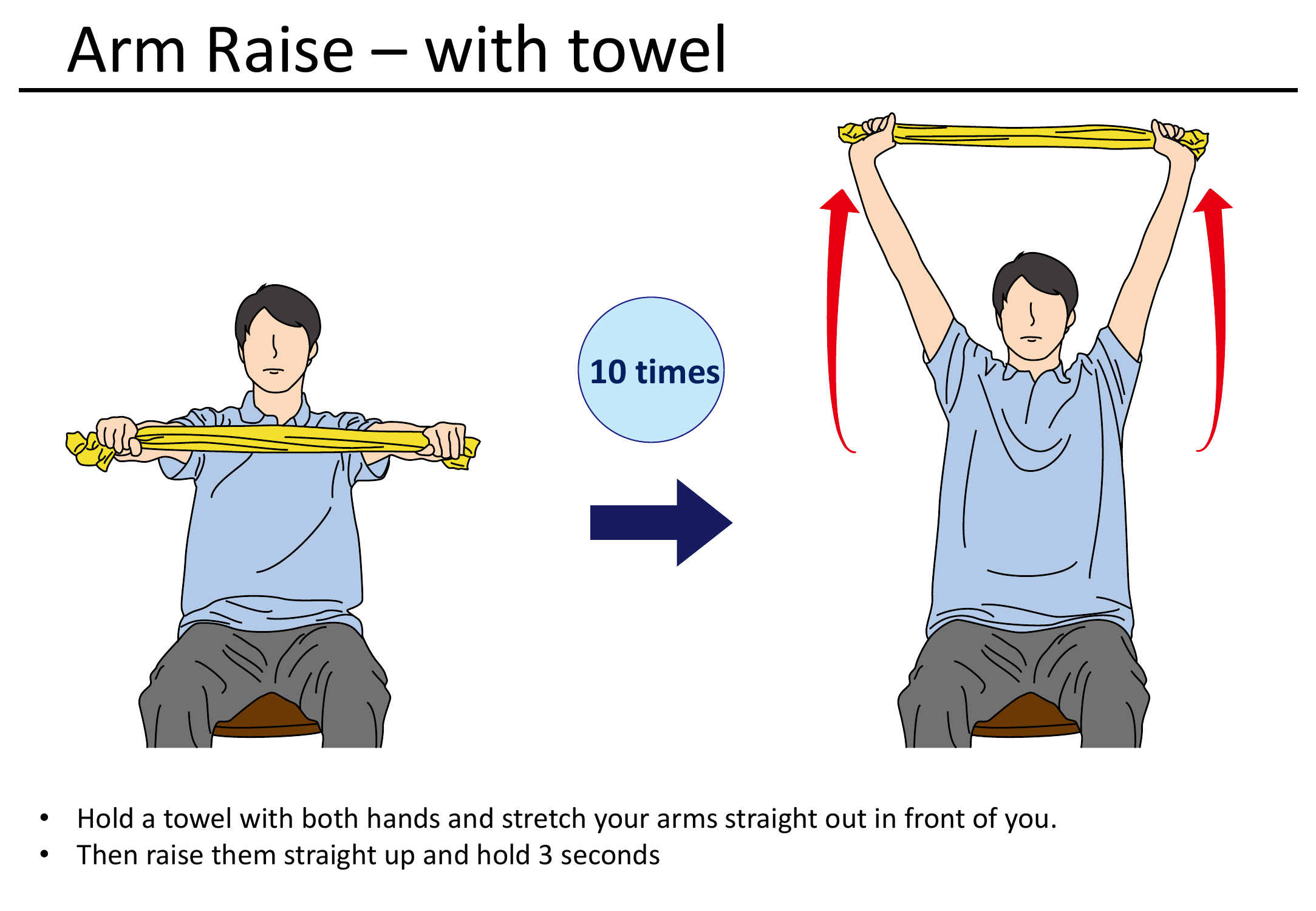 Arm Raise – with towel

10 times

• Hold a towel with both hands and stretch your arms straight out in front of you.
• Then raise them straight up and hold 3 seconds