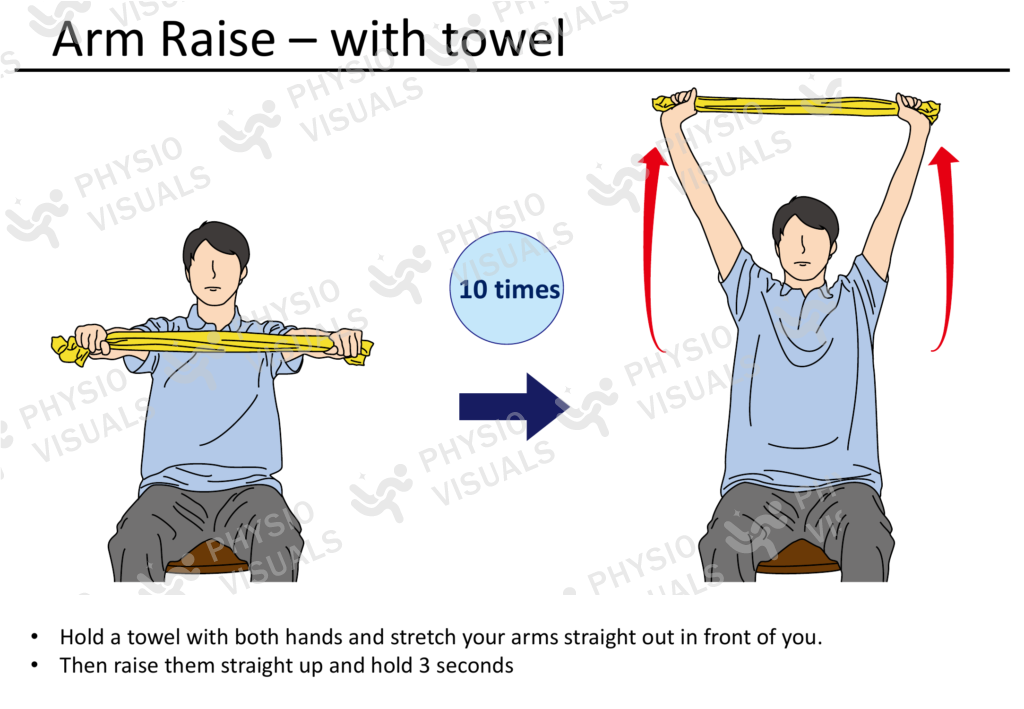 Arm Raise – with towel

PHYSIO VISUALS

10 times

• Hold a towel with both hands and stretch your arms straight out in front of you.
• Then raise them straight up and hold 3 seconds